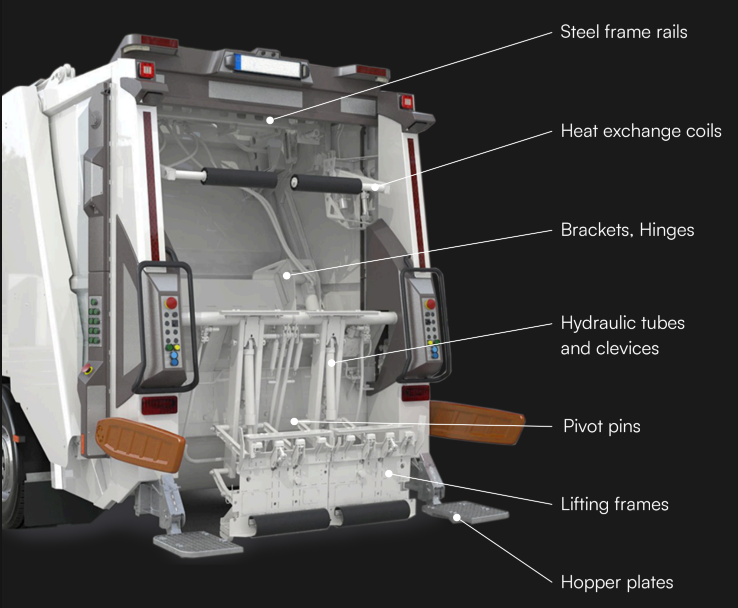 Steel frame rails

Heat exchange coils

Brackets, Hinges

Hydraulic tubes and clevices

Pivot pins

Lifting frames

Hopper plates