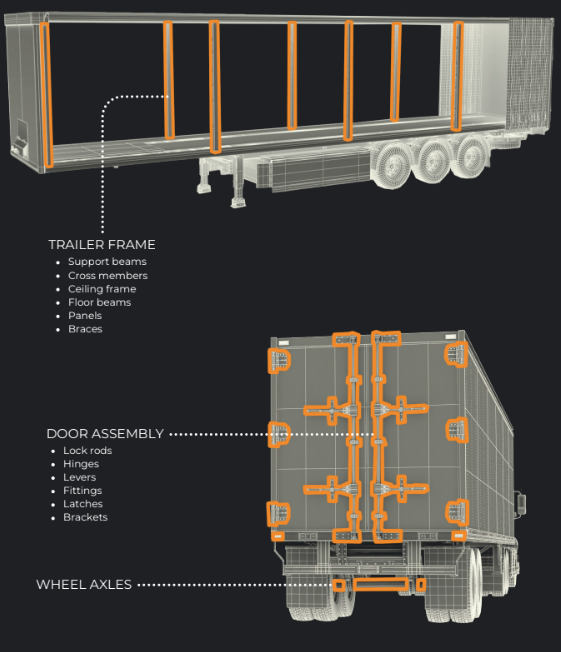 TRAILER FRAME
- Support beams
- Cross members
- Ceiling frame
- Floor beams
- Panels
- Braces

DOOR ASSEMBLY
- Lock rods
- Hinges
- Levers
- Fittings
- Latches
- Brackets

WHEEL AXLES