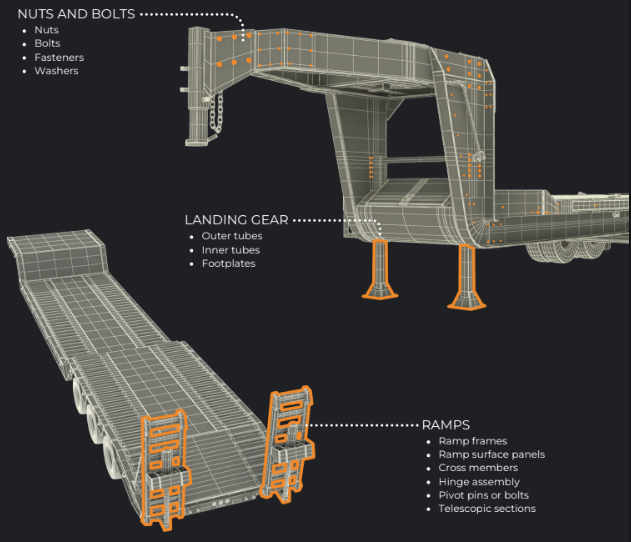 NUTS AND BOLTS
- Nuts
- Bolts
- Fasteners
- Washers

LANDING GEAR
- Outer tubes
- Inner tubes
- Footplates

RAMPS
- Ramp frames
- Ramp surface panels
- Cross members
- Hinge assembly
- Pivot pins or bolts
- Telescopic sections